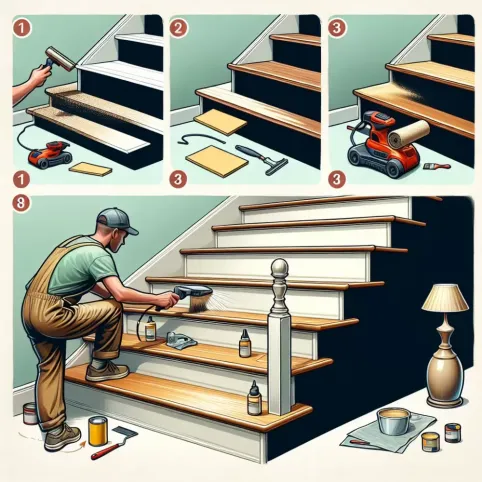 1
2
3
1
3
3
8